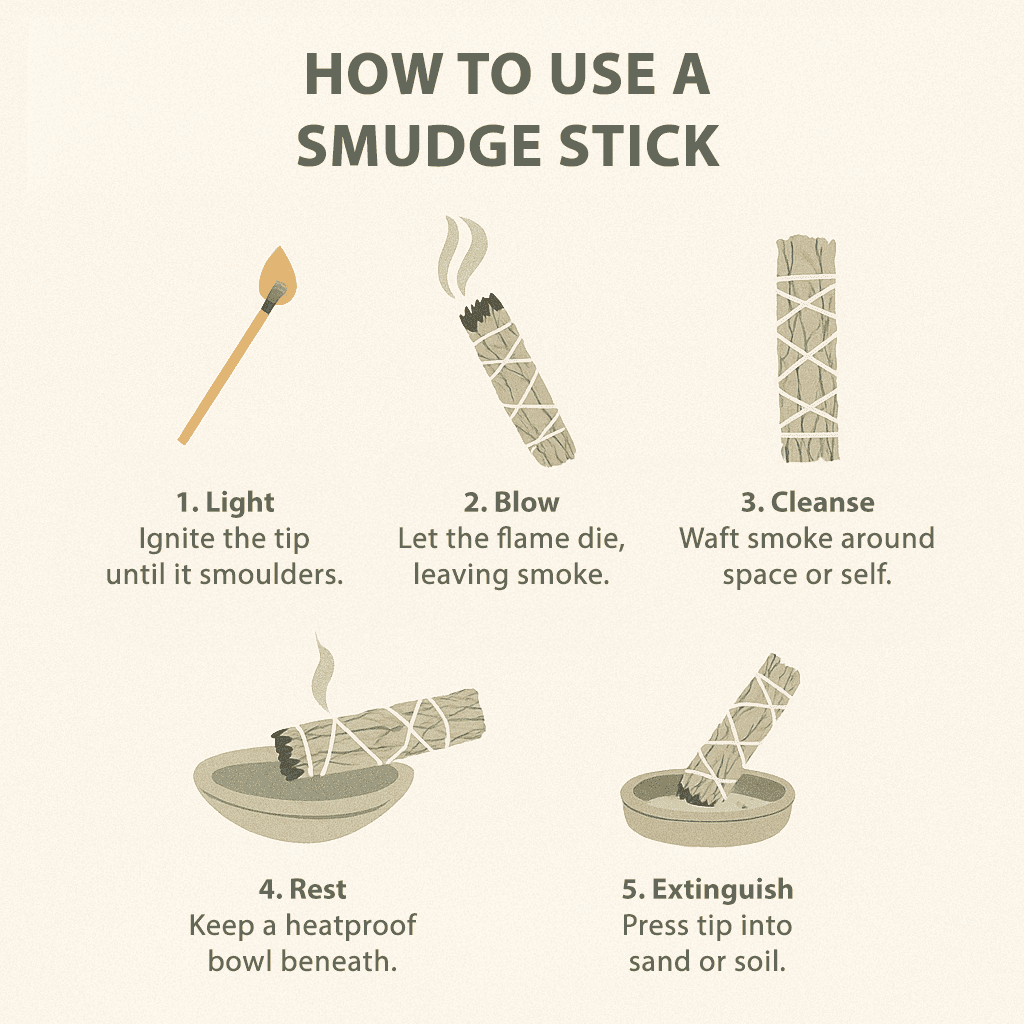 HOW TO USE A SMUDGE STICK

1. Light
Ignite the tip until it smoulders.

2. Blow
Let the flame die, leaving smoke.

3. Cleanse
Waft smoke around space or self.

4. Rest
Keep a heatproof bowl beneath.

5. Extinguish
Press tip into sand or soil.